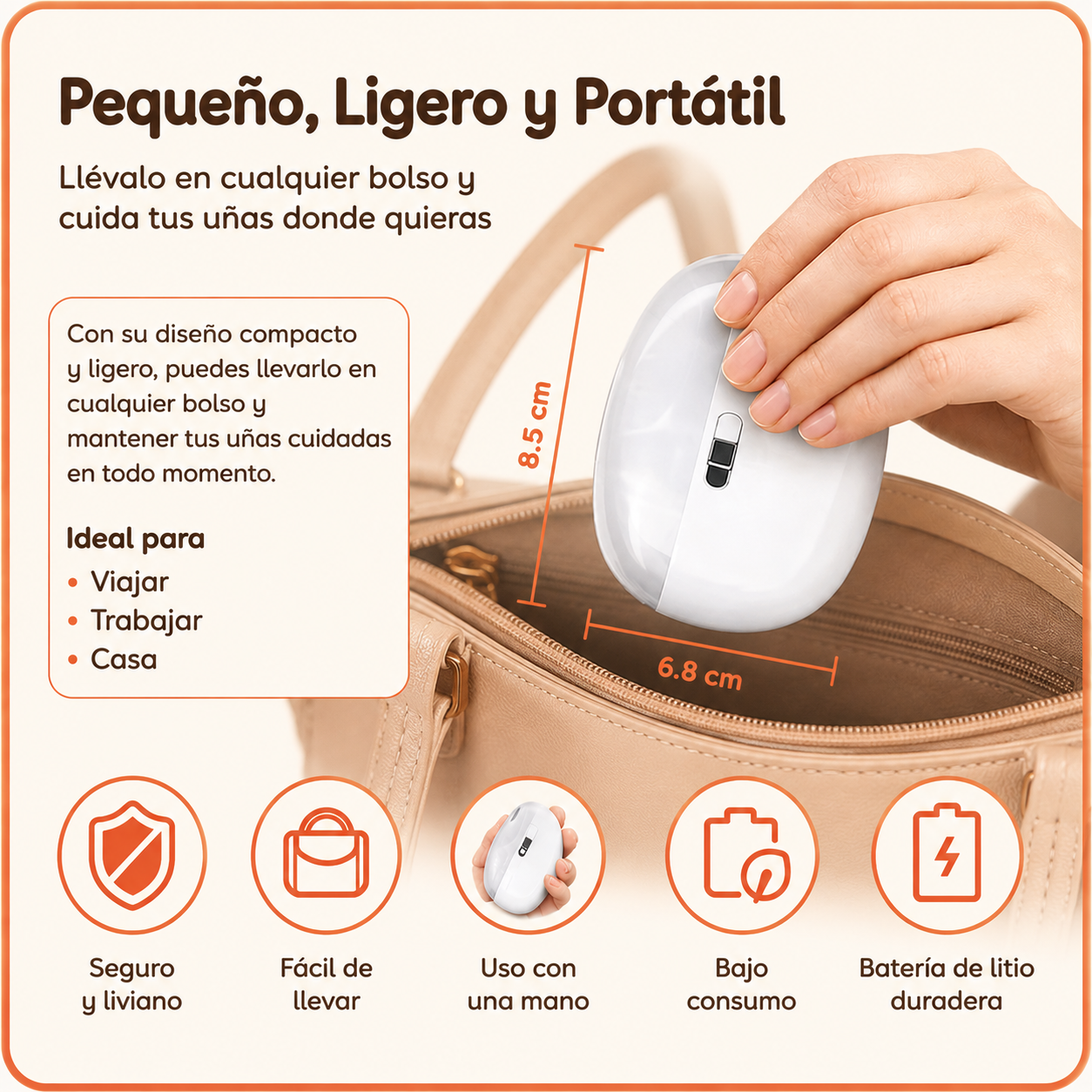 Pequeño, Ligero y Portátil

Llévalo en cualquier bolso y cuida tus uñas donde quieras

Con su diseño compacto y ligero, puedes llevarlo en cualquier bolso y mantener tus uñas cuidadas en todo momento.

Ideal para
• Viajar
• Trabajar
• Casa

8.5 cm

6.8 cm

Seguro y liviano

Fácil de llevar

Uso con una mano

Bajo consumo

Batería de litio duradera